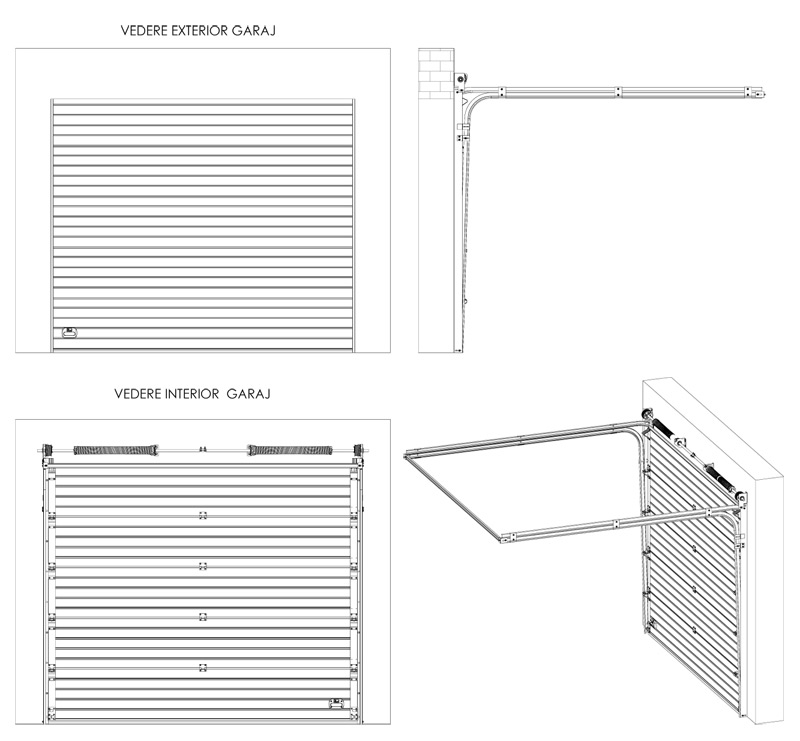 VEDERE EXTERIOR GARAJ

VEDERE INTERIOR GARAJ